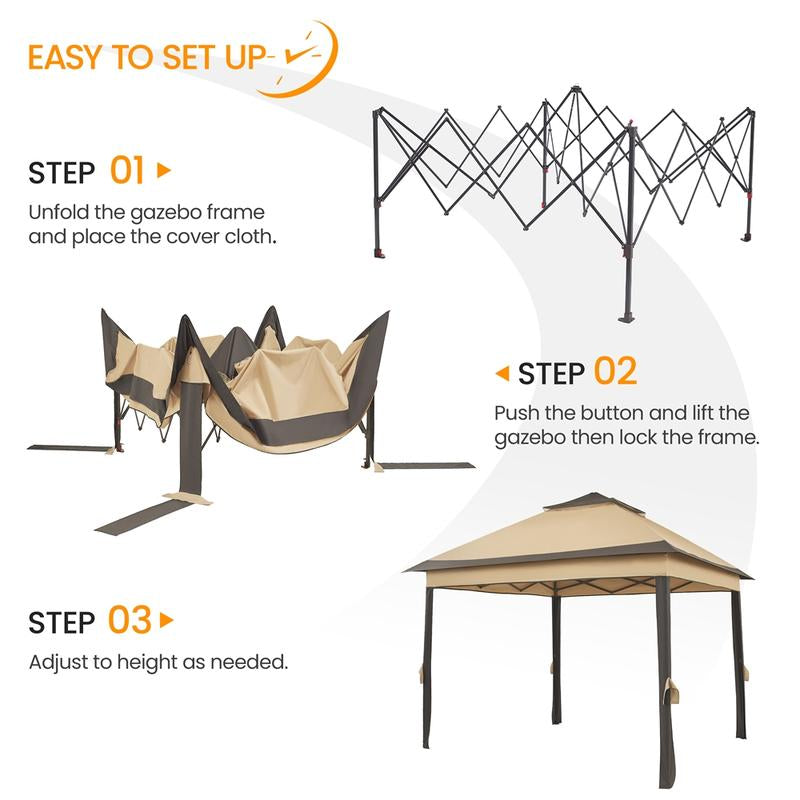 EASY TO SET UP

STEP 01

Unfold the gazebo frame and place the cover cloth.

STEP 02

Push the button and lift the gazebo then lock the frame.

STEP 03

Adjust to height as needed.